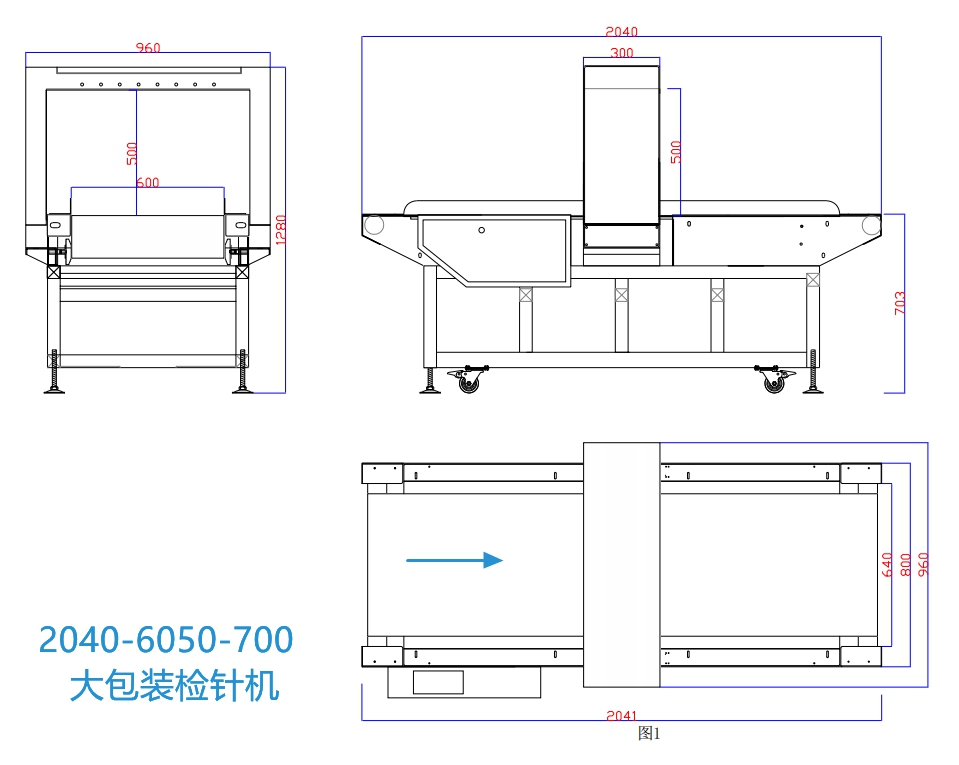 960

500

600

1280

2040

300

500

703

640
800
960

2041

2040-6050-700
大包装检针机

图1